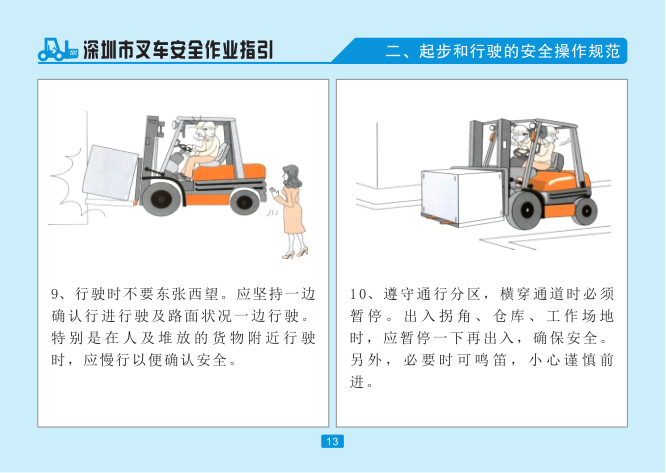 深圳市叉车安全作业指引

二、起步和行驶的安全操作规范

9、行驶时不要东张西望。应坚持一边确认行进行驶及路面状况一边行驶。特别是在人及堆放的货物附近行驶时，应慢行以便确认安全。

10、遵守通行分区，横穿通道时必须暂停。出入拐角、仓库、工作场地时，应暂停一下再出入，确保安全。另外，必要时可鸣笛，小心谨慎前进。

13